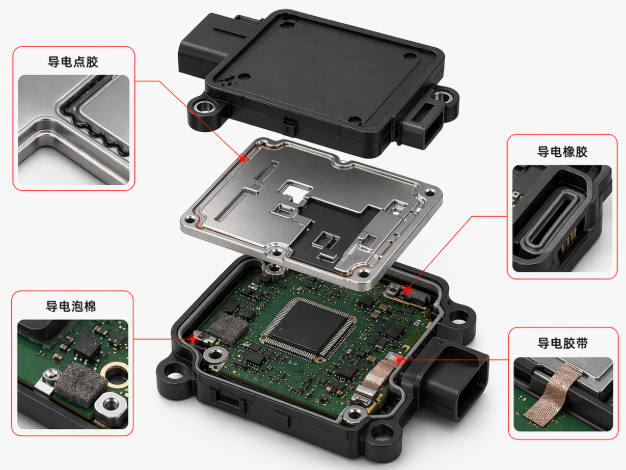 导电点胶

导电橡胶

导电泡棉

导电胶带